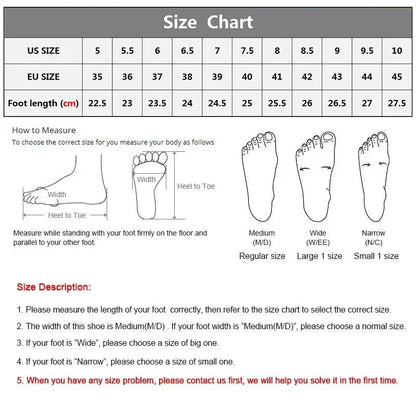 Size Chart

| US SIZE | 5 | 5.5 | 6 | 6.5 | 7 | 7.5 | 8 | 8.5 | 9 | 9.5 | 10 |
|---|---|---|---|---|---|---|---|---|---|---|---|
| EU SIZE | 35 | 36 | 37 | 38 | 39 | 40 | 41 | 42 | 43 | 44 | 45 |
| Foot length (cm) | 22.5 | 23 | 23.5 | 24 | 24.5 | 25 | 25.5 | 26 | 26.5 | 27 | 27.5 |

How to Measure
To choose the correct size for you measure your body as follows

Width
Heel to Toe
Width
Heel to Toe

Measure while standing with your foot firmly on the floor and parallel to your other foot.

Medium (M/D)
Regular size
Wide (W/EE)
Large 1 size
Narrow (N/C)
Small 1 size

Size Description:

1. Please measure the length of your foot correctly, then refer to the size chart to select the correct size.

2. The width of this shoe is Medium(M/D) . If your foot width is "Medium(M/D)", please choose a normal size.

3. If your foot is "Wide", please choose a size of big one.

4. If your foot is "Narrow", please choose a size of small one.

5. When you have any size problem, please contact us first, we will help you solve it in the first time.