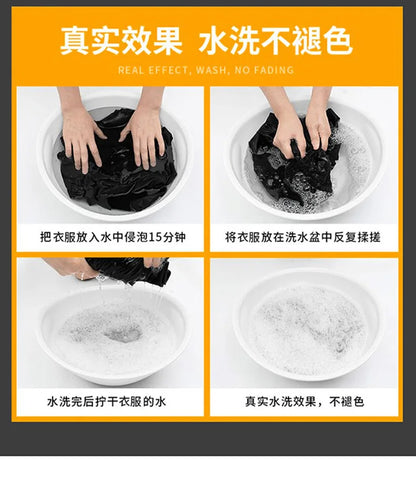 真实效果 水洗不褪色

REAL EFFECT, WASH, NO FADING

把衣服放入水中侵泡15分钟

将衣服放在洗水盆中反复揉搓

水洗完后拧干衣服的水

真实水洗效果，不褪色